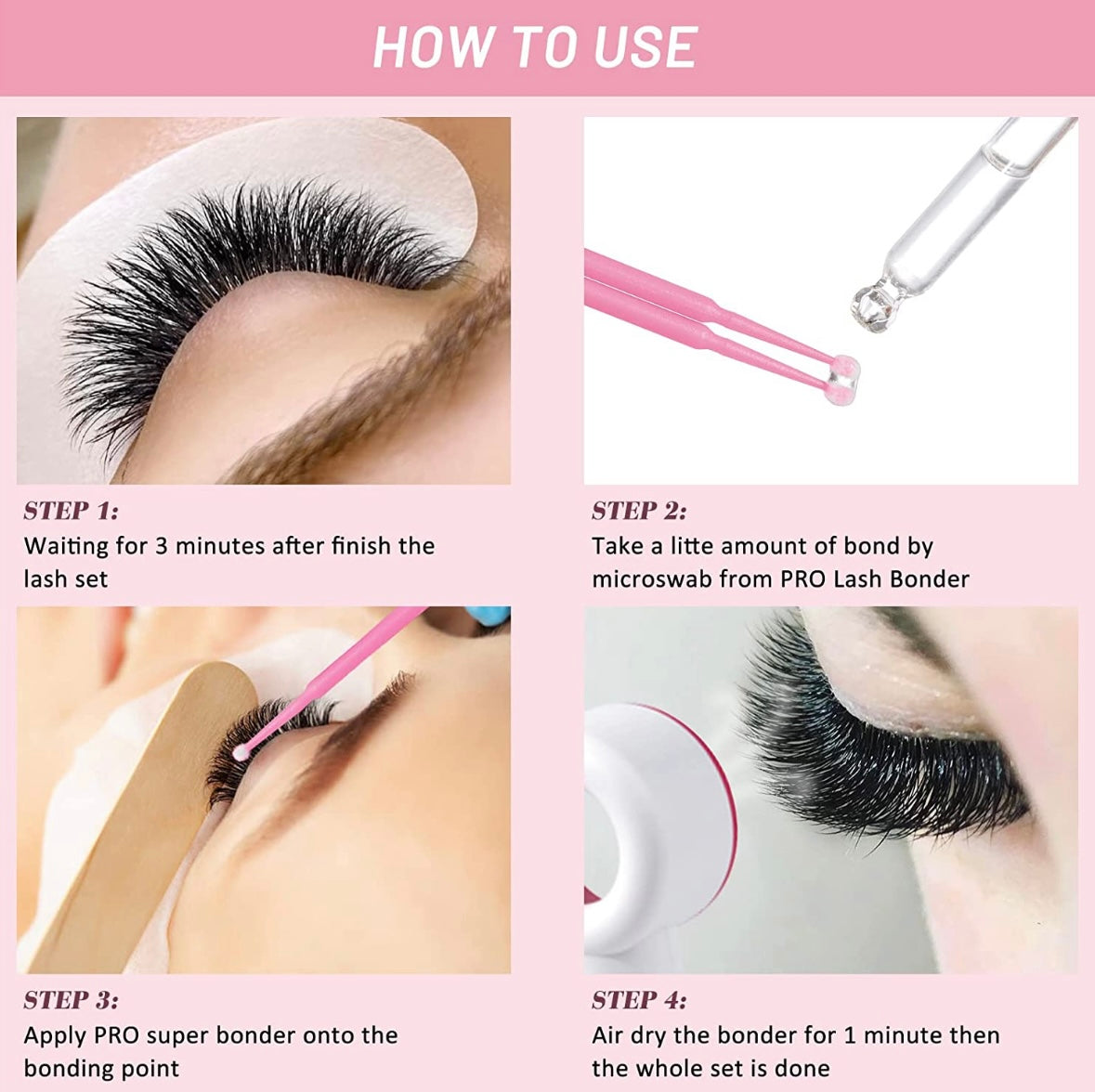 HOW TO USE

STEP 1:
Waiting for 3 minutes after finish the lash set

STEP 2:
Take a litte amount of bond by microswab from PRO Lash Bonder

STEP 3:
Apply PRO super bonder onto the bonding point

STEP 4:
Air dry the bonder for 1 minute then the whole set is done